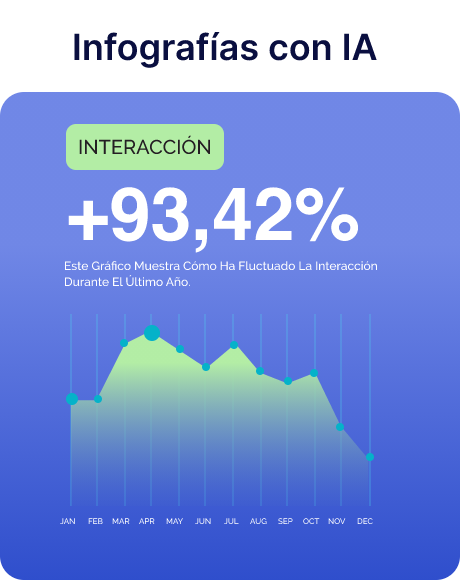 Infografías con IA

INTERACCIÓN

+93,42%

Este Gráfico Muestra Cómo Ha Fluctuado La Interacción Durante El Último Año.

JAN FEB MAR APR MAY JUN JUL AUG SEP OCT NOV DEC